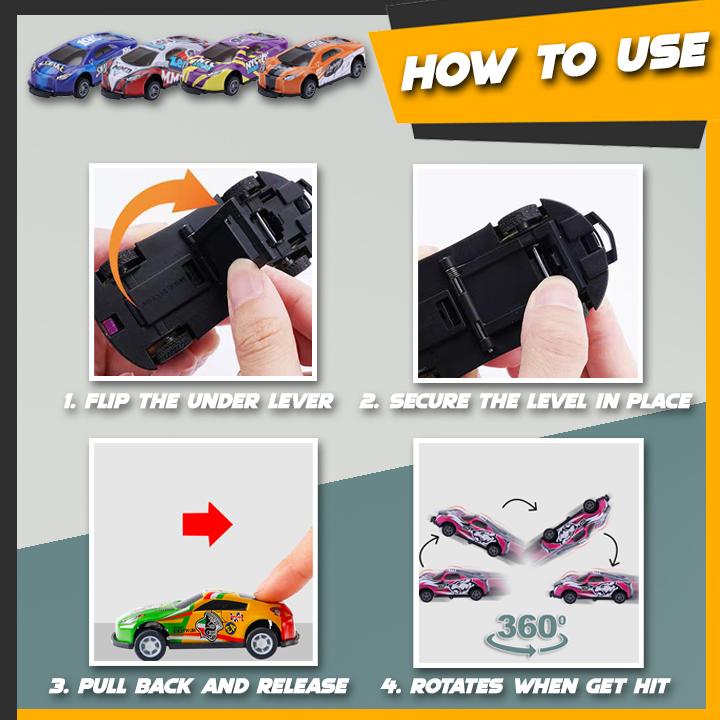 HOW TO USE

1. FLIP THE UNDER LEVER

2. SECURE THE LEVEL IN PLACE

3. PULL BACK AND RELEASE

360°

4. ROTATES WHEN GET HIT